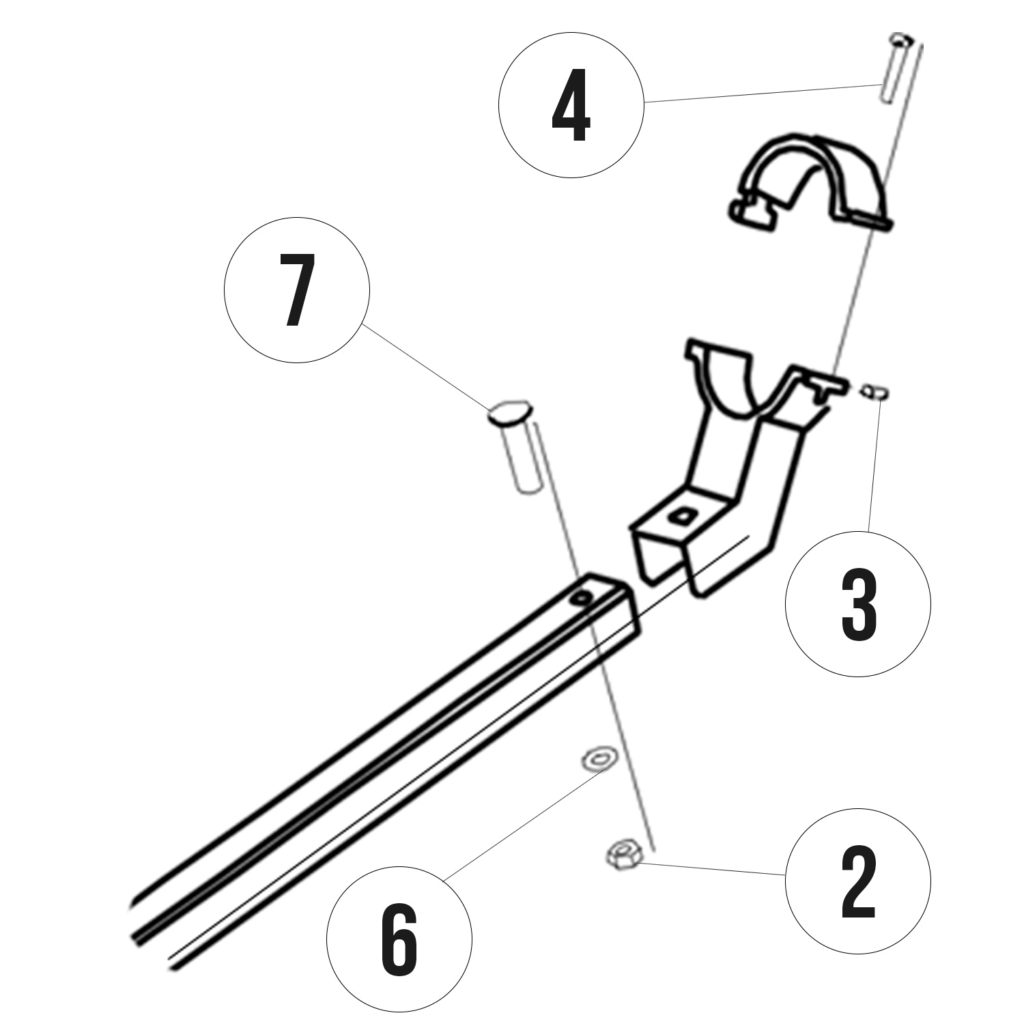 4

7

3

2

6